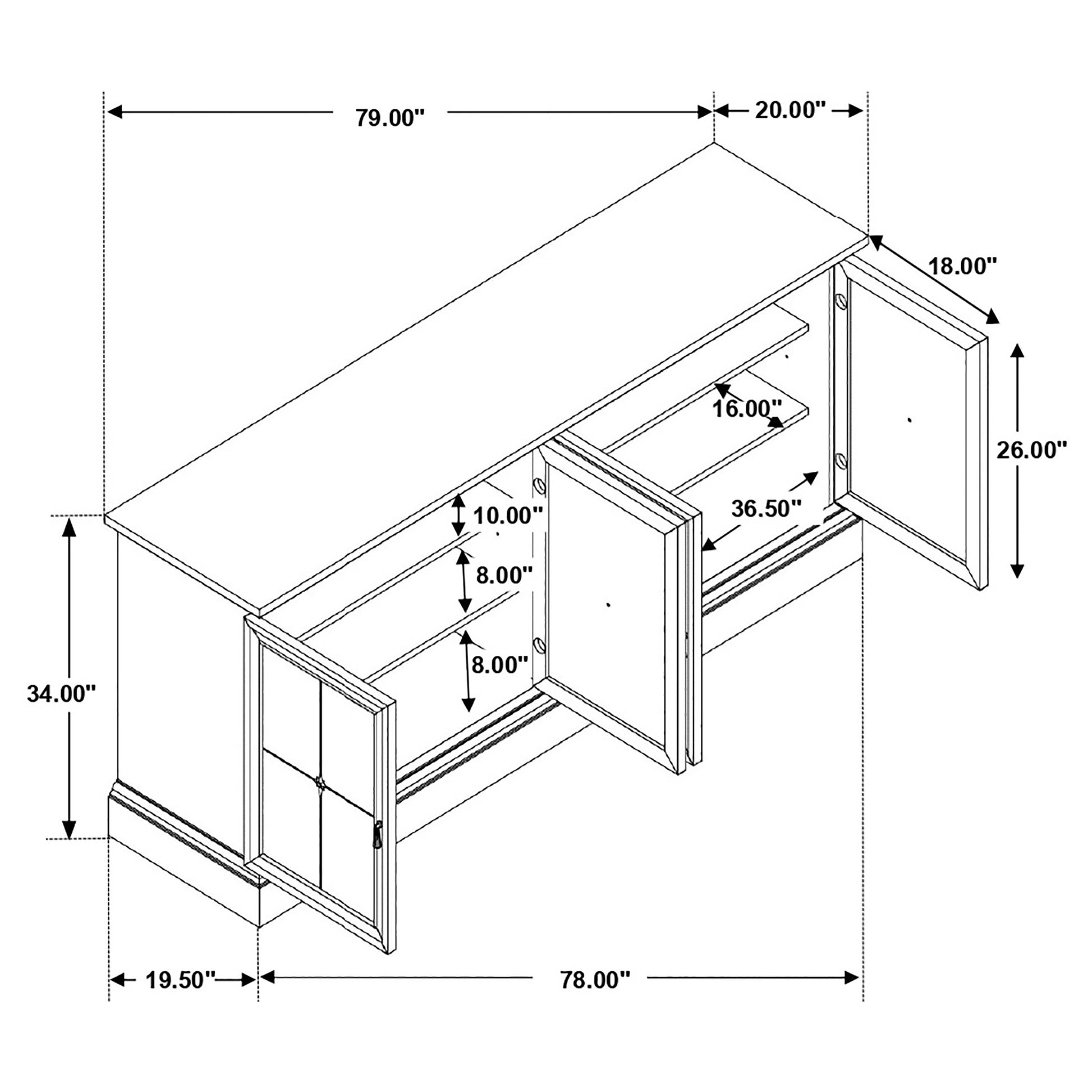 79.00"
20.00"
18.00"
16.00"
26.00"
36.50"
10.00"
8.00"
8.00"
34.00"
19.50"
78.00"