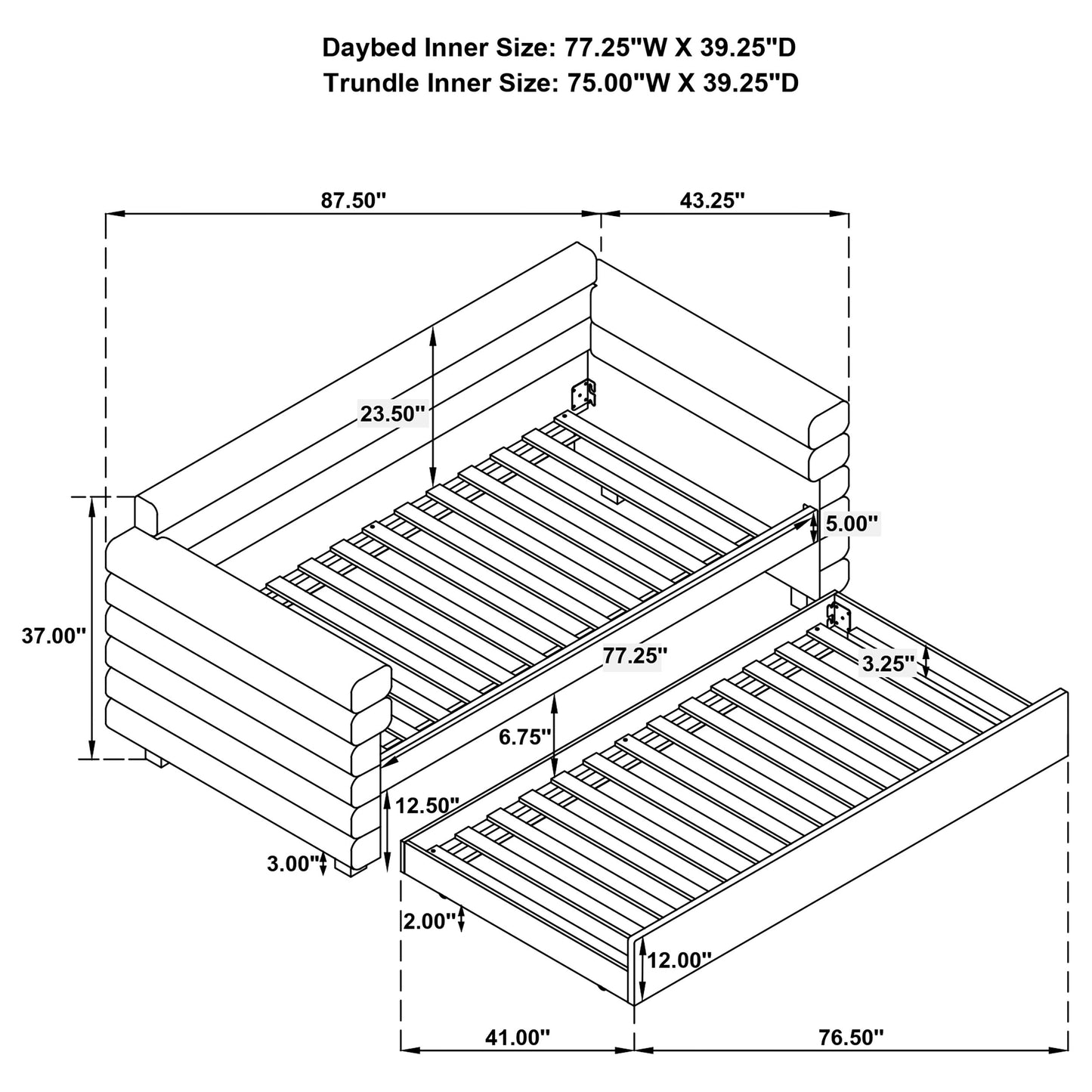 Daybed Inner Size: 77.25"W X 39.25"D
Trundle Inner Size: 75.00"W X 39.25"D

87.50"
43.25"
23.50"
5.00"
37.00"
77.25"
3.25"
6.75"
12.50"
3.00"
2.00"
12.00"
41.00"
76.50"